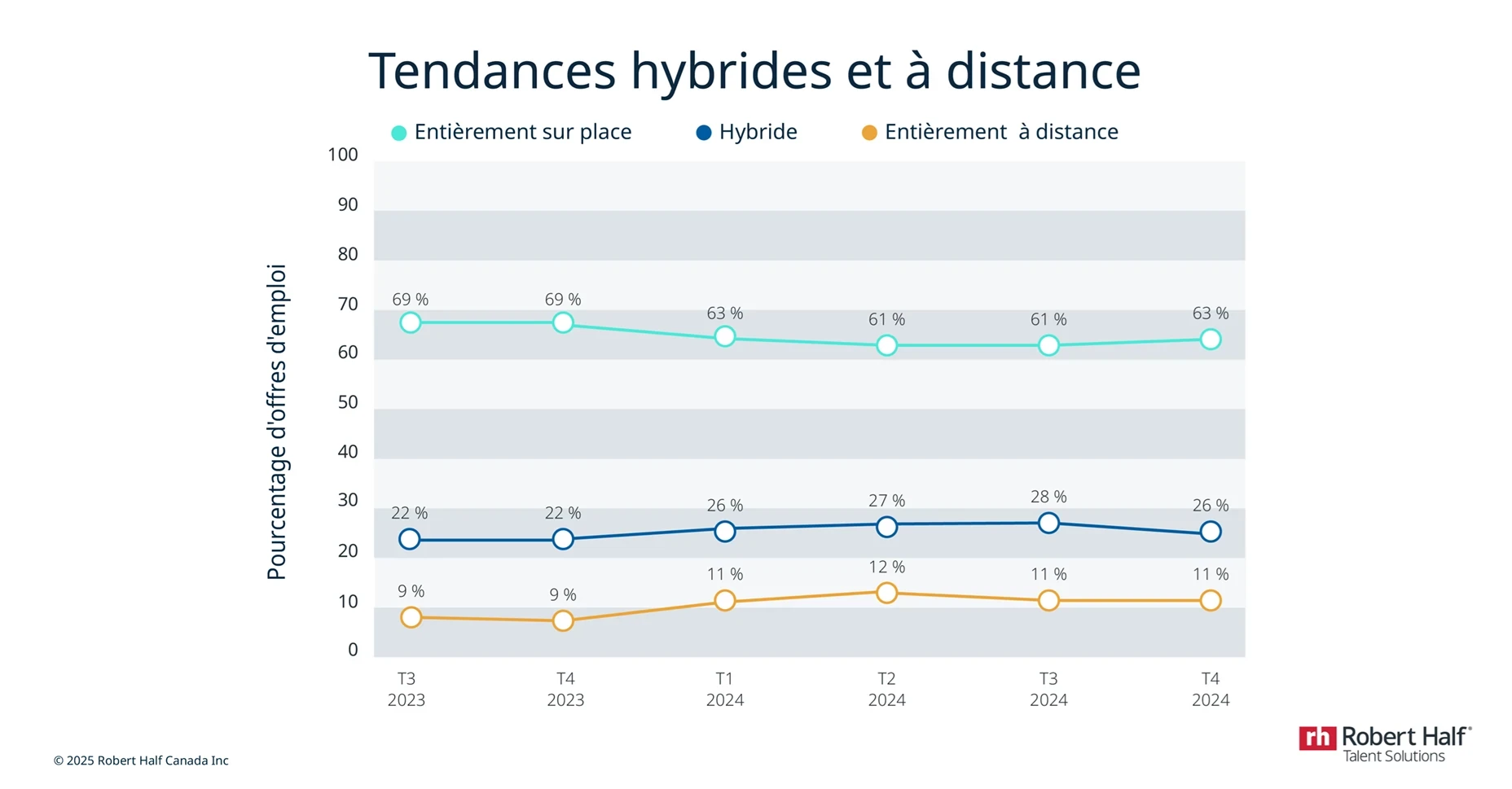 Tendances hybrides et à distance

Entièrement sur place
Hybride
Entièrement à distance

Pourcentage d'offres d'emploi

100
90
80
70
60
50
40
30
20
10
0

69 %
69 %
63 %
61 %
61 %
63 %

22 %
22 %
26 %
27 %
28 %
26 %

9 %
9 %
11 %
12 %
11 %
11 %

T3 2023
T4 2023
T1 2024
T2 2024
T3 2024
T4 2024

© 2025 Robert Half Canada Inc

rh Robert Half®
Talent Solutions