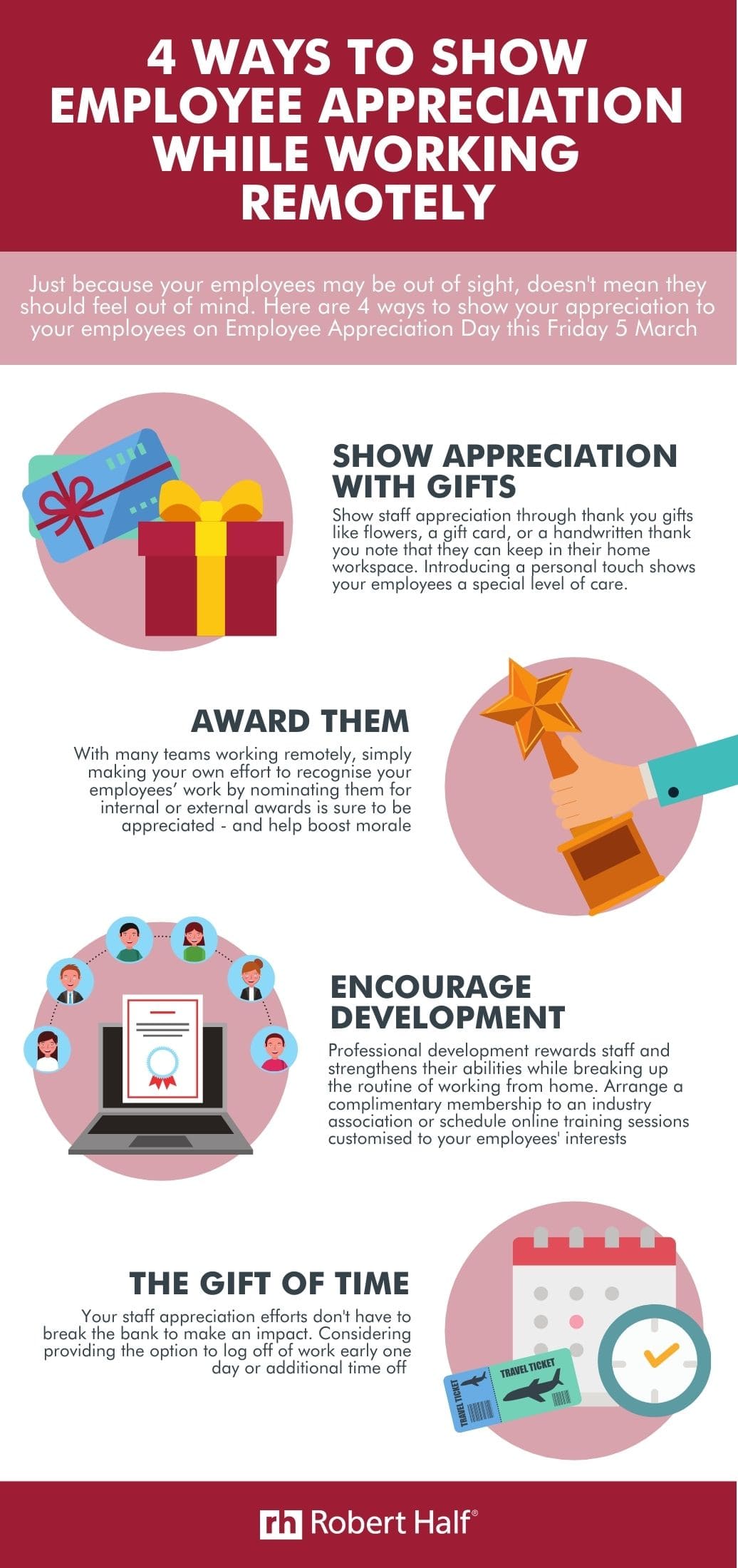 4 WAYS TO SHOW EMPLOYEE APPRECIATION WHILE WORKING REMOTELY

Just because your employees may be out of sight, doesn't mean they should feel out of mind. Here are 4 ways to show your appreciation to your employees on Employee Appreciation Day this Friday 5 March

SHOW APPRECIATION WITH GIFTS

Show staff appreciation through thank you gifts like flowers, a gift card, or a handwritten thank you note that they can keep in their home workspace. Introducing a personal touch shows your employees a special level of care.

AWARD THEM

With many teams working remotely, simply making your own effort to recognise your employees' work by nominating them for internal or external awards is sure to be appreciated - and help boost morale

ENCOURAGE DEVELOPMENT

Professional development rewards staff and strengthens their abilities while breaking up the routine of working from home. Arrange a complimentary membership to an industry association or schedule online training sessions customised to your employees' interests

THE GIFT OF TIME

Your staff appreciation efforts don't have to break the bank to make an impact. Considering providing the option to log off of work early one day or additional time off

TRAVEL TICKET

TRAVEL TICKET

rh Robert Half®